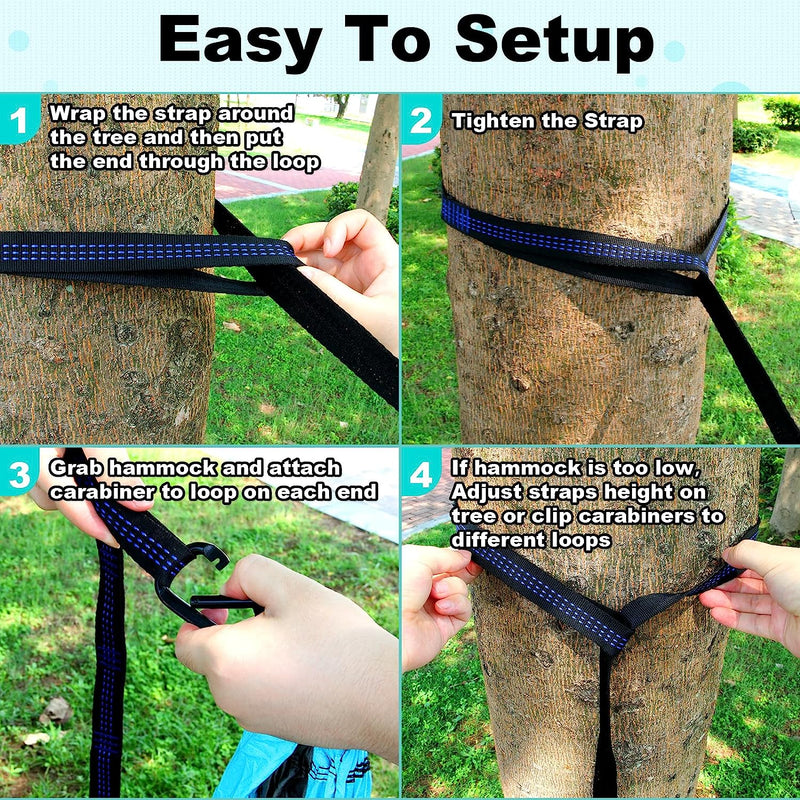 Easy To Setup

1
Wrap the strap around the tree and then put the end through the loop

2
Tighten the Strap

3
Grab hammock and attach carabiner to loop on each end

4
If hammock is too low, Adjust straps height on tree or clip carabiners to different loops