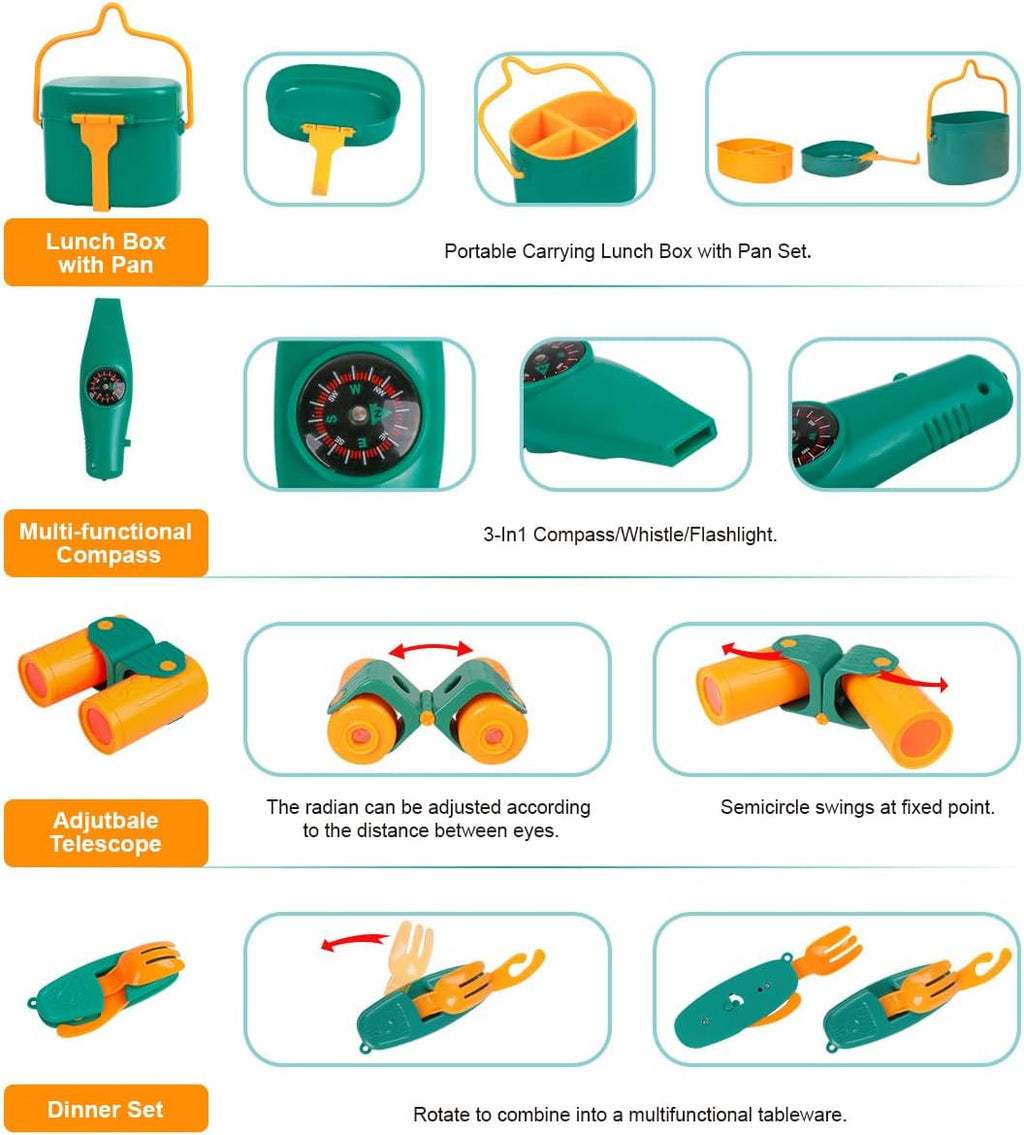 Lunch Box with Pan

Portable Carrying Lunch Box with Pan Set.

Multi-functional Compass

3-In1 Compass/Whistle/Flashlight.

Adjutbale Telescope

The radian can be adjusted according to the distance between eyes.

Semicircle swings at fixed point.

Dinner Set

Rotate to combine into a multifunctional tableware.