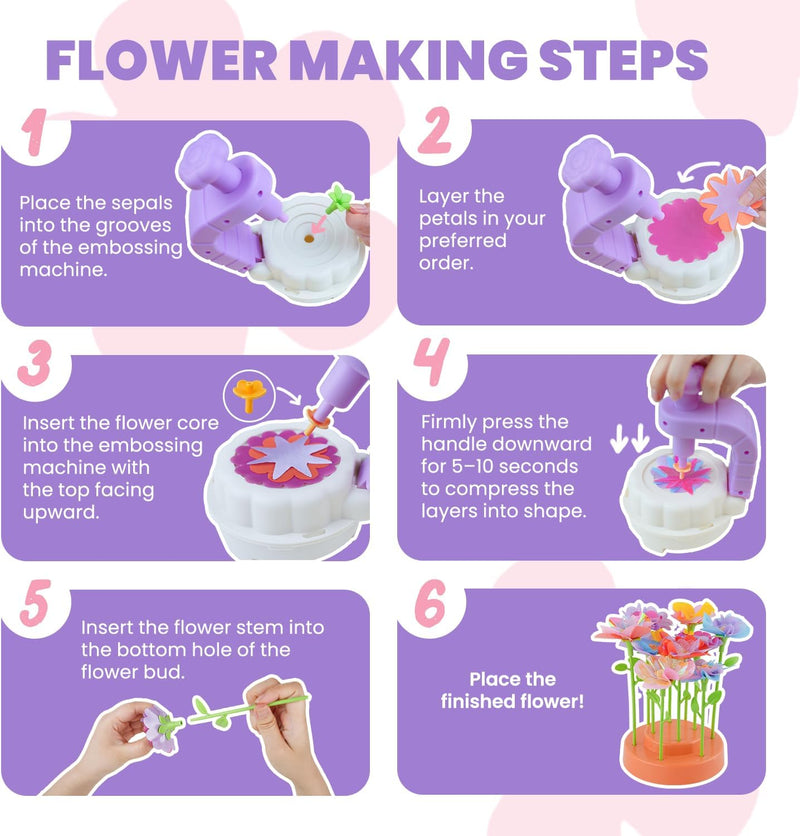 FLOWER MAKING STEPS

1
Place the sepals into the grooves of the embossing machine.

2
Layer the petals in your preferred order.

3
Insert the flower core into the embossing machine with the top facing upward.

4
Firmly press the handle downward for 5–10 seconds to compress the layers into shape.

5
Insert the flower stem into the bottom hole of the flower bud.

6
Place the finished flower!